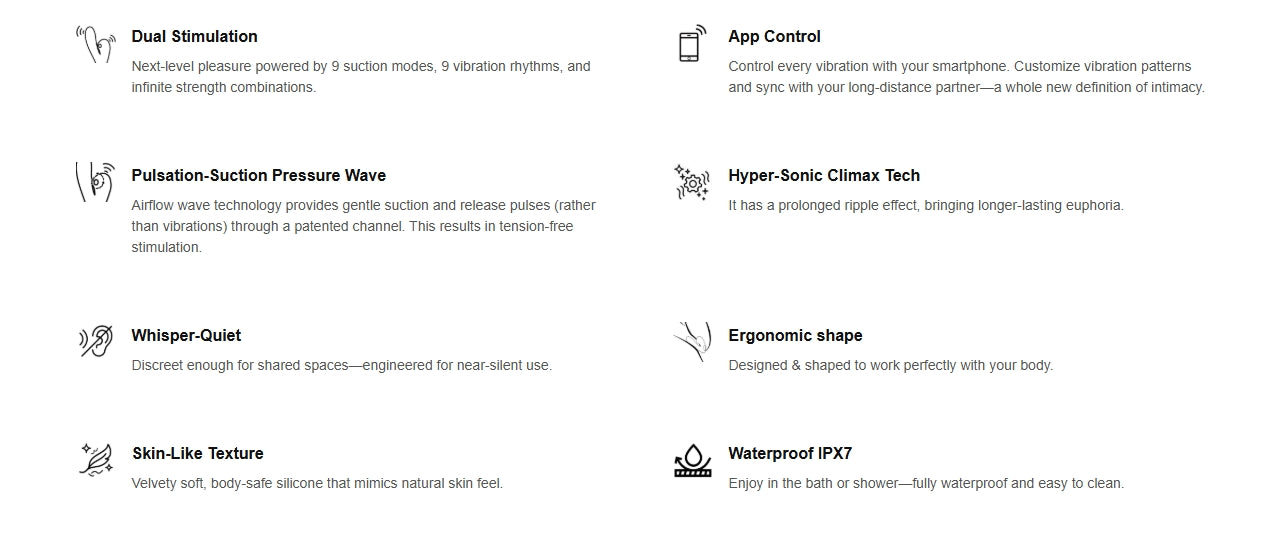 Dual Stimulation

Next-level pleasure powered by 9 suction modes, 9 vibration rhythms, and infinite strength combinations.

Pulsation-Suction Pressure Wave

Airflow wave technology provides gentle suction and release pulses (rather than vibrations) through a patented channel. This results in tension-free stimulation.

Whisper-Quiet

Discreet enough for shared spaces—engineered for near-silent use.

Skin-Like Texture

Velvety soft, body-safe silicone that mimics natural skin feel.

App Control

Control every vibration with your smartphone. Customize vibration patterns and sync with your long-distance partner—a whole new definition of intimacy.

Hyper-Sonic Climax Tech

It has a prolonged ripple effect, bringing longer-lasting euphoria.

Ergonomic shape

Designed & shaped to work perfectly with your body.

Waterproof IPX7

Enjoy in the bath or shower—fully waterproof and easy to clean.